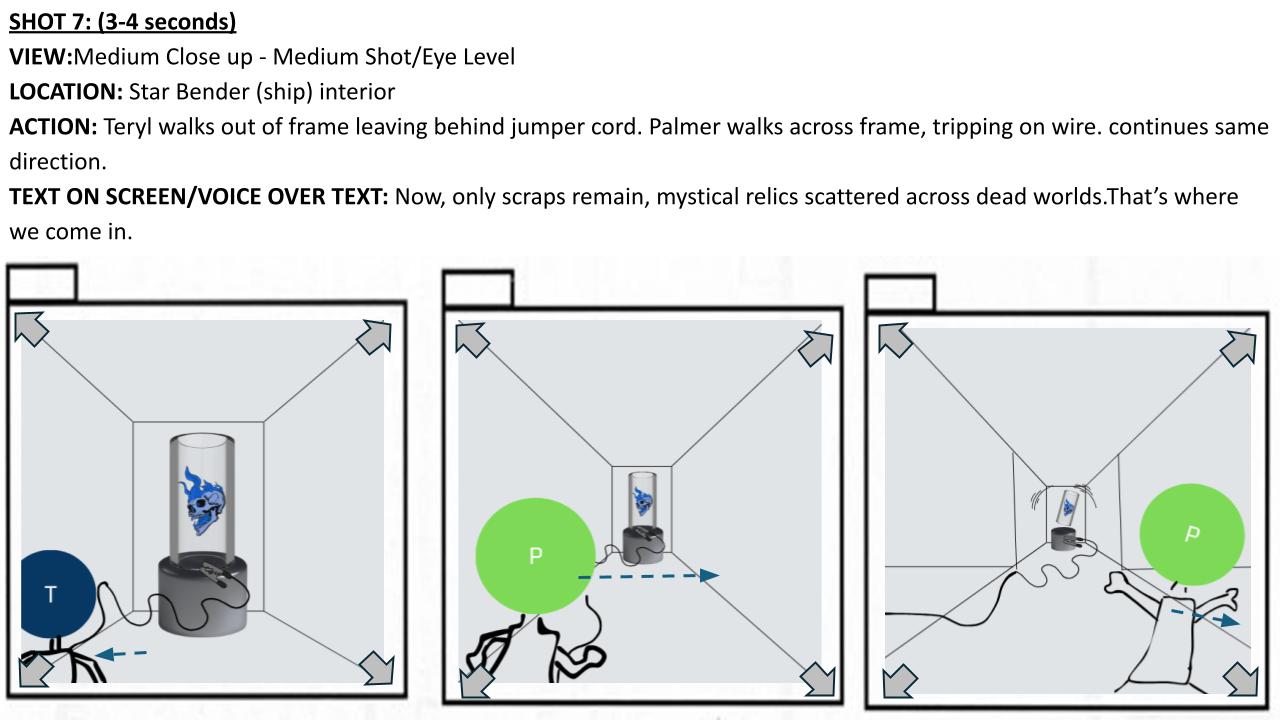 SHOT 7: (3-4 seconds)
VIEW:Medium Close up - Medium Shot/Eye Level
LOCATION: Star Bender (ship) interior
ACTION: Teryl walks out of frame leaving behind jumper cord. Palmer walks across frame, tripping on wire. continues same direction.
TEXT ON SCREEN/VOICE OVER TEXT: Now, only scraps remain, mystical relics scattered across dead worlds.That's where we come in.

T

P

P